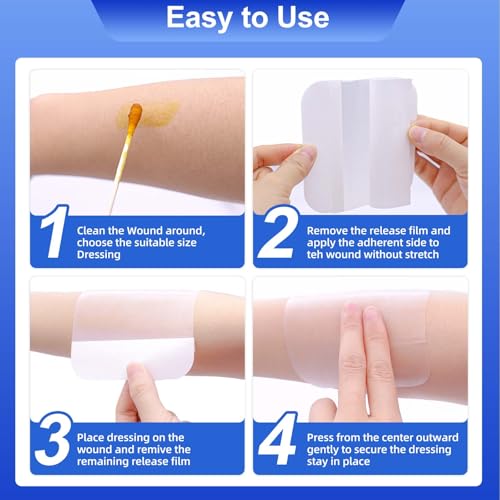 Easy to Use

1 Clean the Wound around, choose the suitable size Dressing

2 Remove the release film and apply the adherent side to teh wound without stretch

3 Place dressing on the wound and remive the remaining release film

4 Press from the center outward gently to secure the dressing stay in place