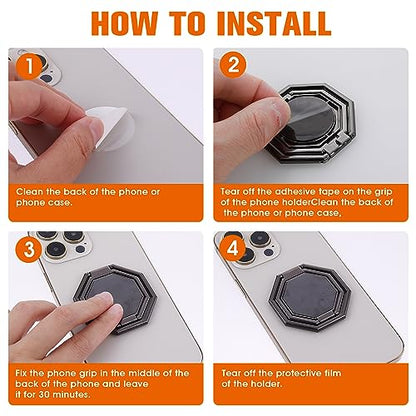 HOW TO INSTALL

1

Clean the back of the phone or phone case.

2

Tear off the adhesive tape on the grip of the phone holderClean the back of the phone or phone case,

3

Fix the phone grip in the middle of the back of the phone and leave it for 30 minutes.

4

Tear off the protective film of the holder.