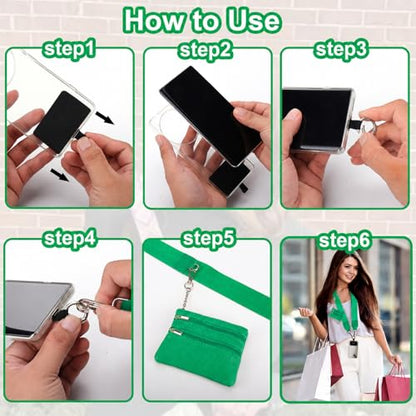 How to Use

step1

step2

step3

step4

step5

step6