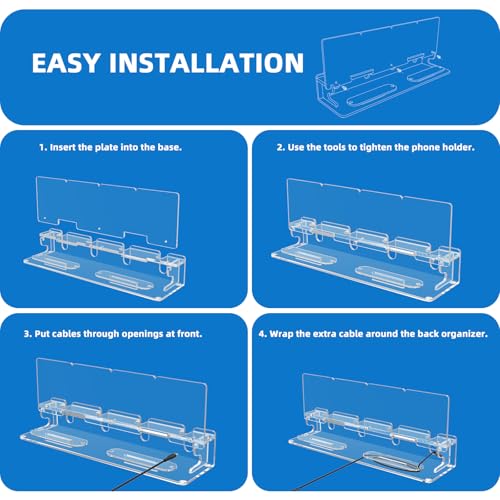 EASY INSTALLATION

1. Insert the plate into the base.

2. Use the tools to tighten the phone holder.

3. Put cables through openings at front.

4. Wrap the extra cable around the back organizer.