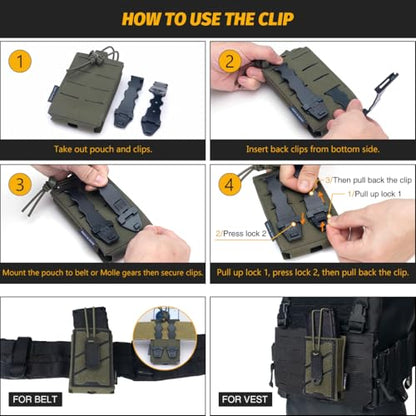 HOW TO USE THE CLIP

1

Take out pouch and clips.

2

Insert back clips from bottom side.

3

Mount the pouch to belt or Molle gears then secure clips.

4

3/Then pull back the clip

1/Pull up lock 1

2/Press lock 2

Pull up lock 1, press lock 2, then pull back the clip.

FOR BELT

FOR VEST