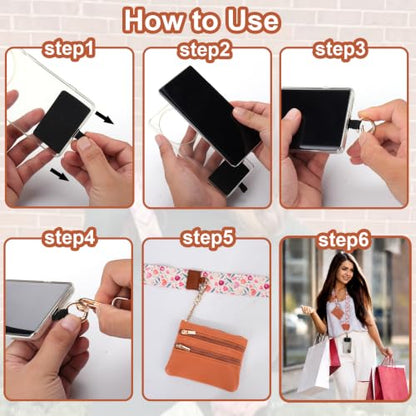 How to Use

step1

step2

step3

step4

step5

step6