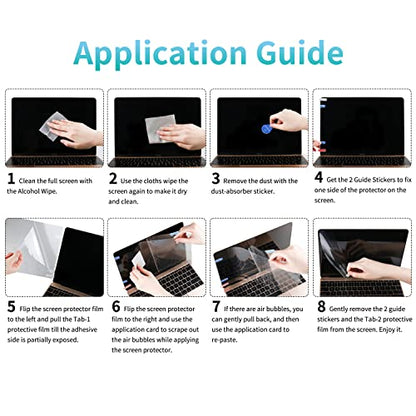 Application Guide

1 Clean the full screen with the Alcohol Wipe.

2 Use the cloths wipe the screen again to make it dry and clean.

3 Remove the dust with the dust-absorber sticker.

4 Get the 2 Guide Stickers to fix one side of the protector on the screen.

5 Flip the screen protector film to the left and pull the Tab-1 protective film till the adhesive side is partially exposed.

6 Flip the screen protector film to the right and use the application card to scrape out the air bubbles while applying the screen protector.

7 If there are air bubbles, you can gently pull back, and then use the application card to re-paste.

8 Gently remove the 2 guide stickers and the Tab-2 protective film from the screen. Enjoy it.