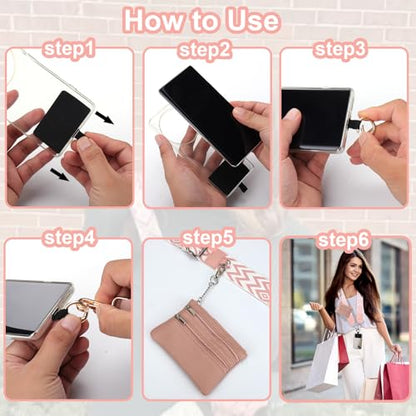 How to Use

step1

step2

step3

step4

step5

step6