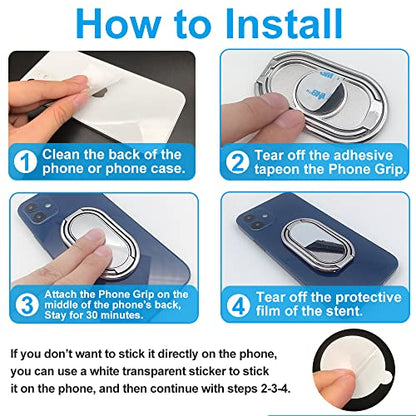 How to Install

1 Clean the back of the phone or phone case.

2 Tear off the adhesive tapeon the Phone Grip.

3 Attach the Phone Grip on the middle of the phone's back, Stay for 30 minutes.

4 Tear off the protective film of the stent.

If you don't want to stick it directly on the phone, you can use a white transparent sticker to stick it on the phone, and then continue with steps 2-3-4.