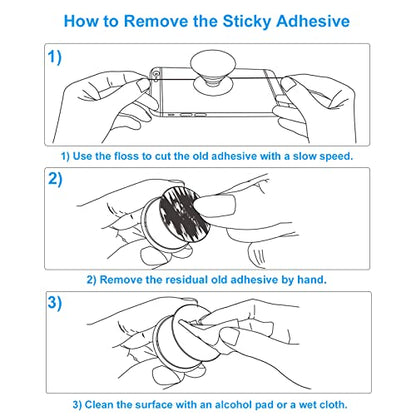 How to Remove the Sticky Adhesive

1)

1) Use the floss to cut the old adhesive with a slow speed.

2)

2) Remove the residual old adhesive by hand.

3)

3) Clean the surface with an alcohol pad or a wet cloth.