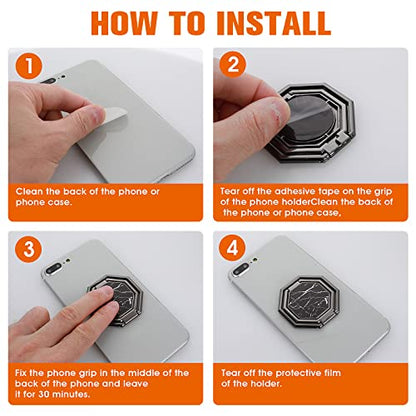 HOW TO INSTALL

1

Clean the back of the phone or phone case.

2

Tear off the adhesive tape on the grip of the phone holderClean the back of the phone or phone case.

3

Fix the phone grip in the middle of the back of the phone and leave it for 30 minutes.

4

Tear off the protective film of the holder.