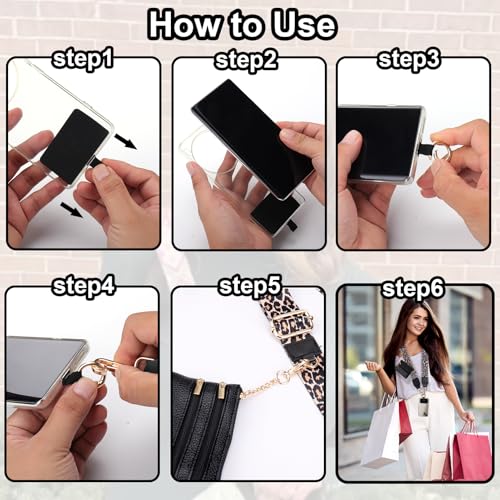 How to Use

step1

step2

step3

step4

step5

step6