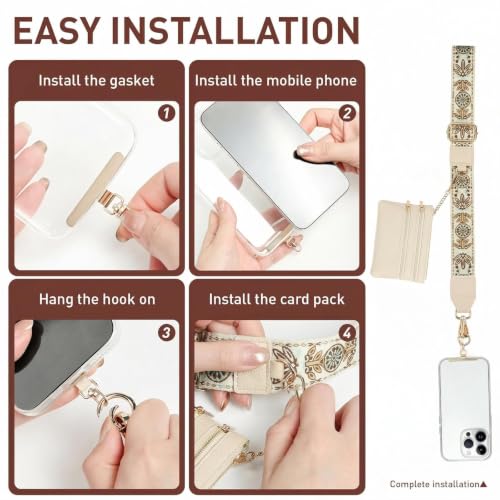 EASY INSTALLATION

Install the gasket

1

Install the mobile phone

2

Hang the hook on

3

Install the card pack

4

Complete installation▲