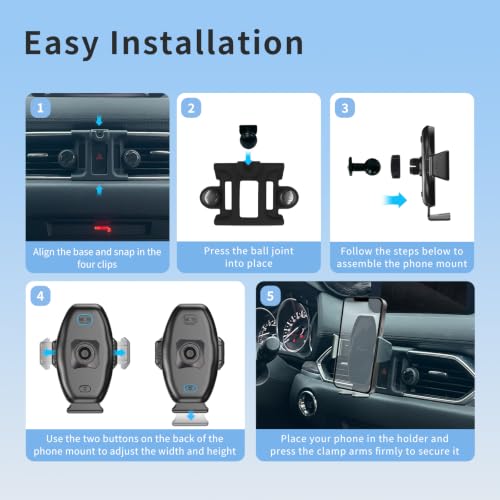 Easy Installation

1

Align the base and snap in the four clips

2

Press the ball joint into place

3

Follow the steps below to assemble the phone mount

4

Use the two buttons on the back of the phone mount to adjust the width and height

5

Place your phone in the holder and press the clamp arms firmly to secure it