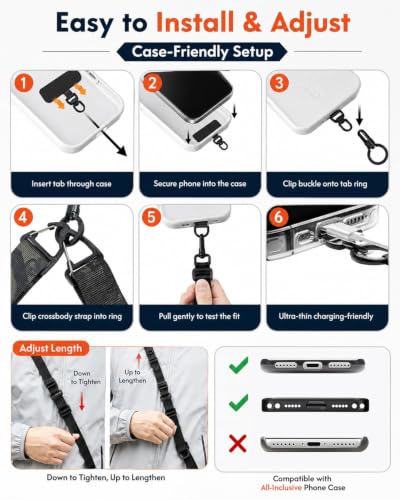 Easy to Install & Adjust

Case-Friendly Setup

1
Insert tab through case

2
Secure phone into the case

3
Clip buckle onto tab ring

4
Clip crossbody strap into ring

5
Pull gently to test the fit

6
Ultra-thin charging-friendly

Adjust Length

Down to Tighten

Up to Lengthen

Down to Tighten, Up to Lengthen

Compatible with All-Inclusive Phone Case