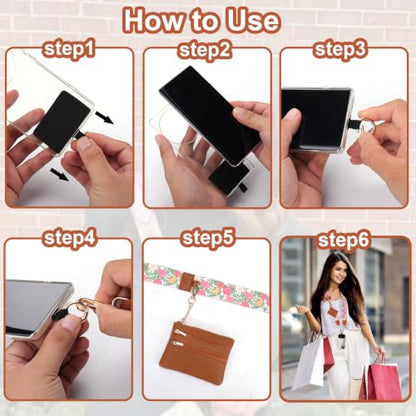 How to Use

step1

step2

step3

step4

step5

step6