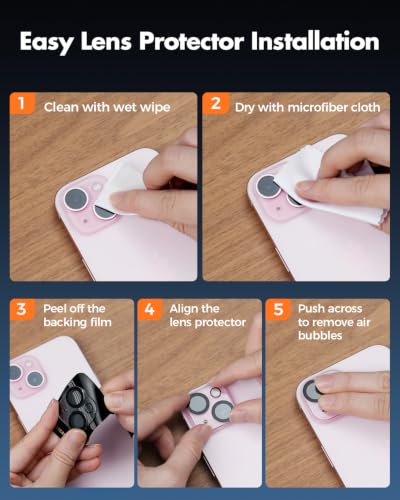 Easy Lens Protector Installation

1 Clean with wet wipe

2 Dry with microfiber cloth

3 Peel off the backing film

4 Align the lens protector

5 Push across to remove air bubbles