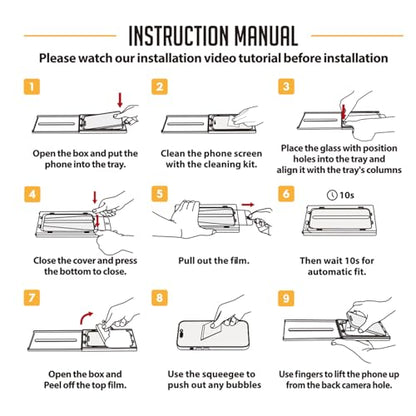 INSTRUCTION MANUAL

Please watch our installation video tutorial before installation

1

Open the box and put the phone into the tray.

2

Clean the phone screen with the cleaning kit.

3

Place the glass with position holes into the tray and align it with the tray's columns

4

Close the cover and press the bottom to close.

5

Pull out the film.

6

10s

Then wait 10s for automatic fit.

7

Open the box and Peel off the top film.

8

Use the squeegee to push out any bubbles

9

Use fingers to lift the phone up from the back camera hole.