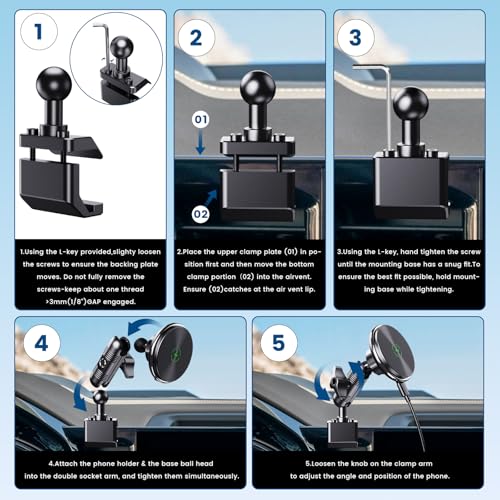 1

1.Using the L-key provided,slighty loosen the screws to ensure the backing plate moves. Do not fully remove the screws-keep about one thread >3mm(1/8")GAP engaged.

2

01

02

2.Place the upper clamp plate (01) in position first and then move the bottom clamp portion (02) into the airvent. Ensure (02)catches at the air vent lip.

3

3.Using the L-key, hand tighten the screw until the mounting base has a snug fit.To ensure the best fit possible, hold mounting base while tightening.

4

4.Attach the phone holder & the base ball head into the double socket arm, and tighten them simultaneously.

5

5.Loosen the knob on the clamp arm to adjust the angle and position of the phone.