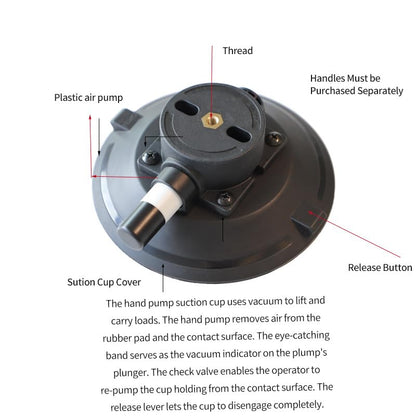 Thread

Handles Must be Purchased Separately

Plastic air pump

Release Button

Sution Cup Cover

The hand pump suction cup uses vacuum to lift and carry loads. The hand pump removes air from the rubber pad and the contact surface. The eye-catching band serves as the vacuum indicator on the plump's plunger. The check valve enables the operator to re-pump the cup holding from the contact surface. The release lever lets the cup to disengage completely.