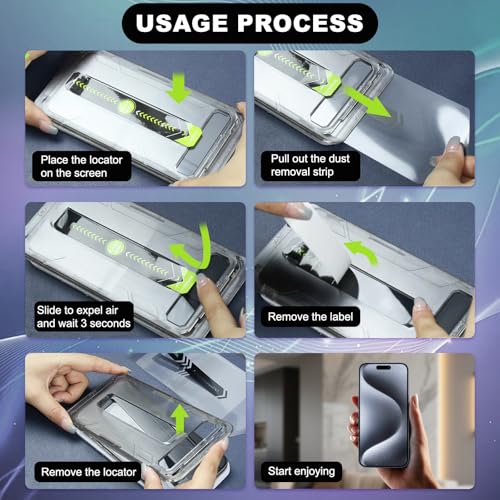 USAGE PROCESS

Place the locator on the screen

Pull out the dust removal strip

Slide to expel air and wait 3 seconds

Remove the label

Remove the locator

Start enjoying