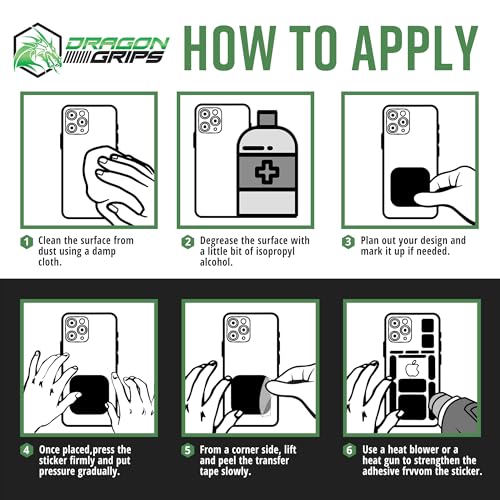 DRAGON GRIPS

HOW TO APPLY

1 Clean the surface from dust using a damp cloth.

2 Degrease the surface with a little bit of isopropyl alcohol.

3 Plan out your design and mark it up if needed.

4 Once placed,press the sticker firmly and put pressure gradually.

5 From a corner side, lift and peel the transfer tape slowly.

6 Use a heat blower or a heat gun to strengthen the adhesive frvvom the sticker.