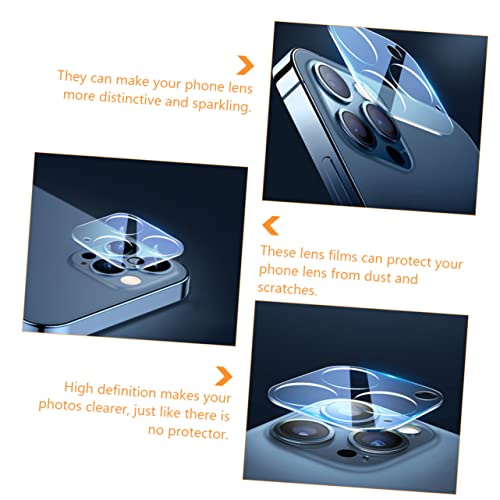 They can make your phone lens more distinctive and sparkling.

These lens films can protect your phone lens from dust and scratches.

High definition makes your photos clearer, just like there is no protector.