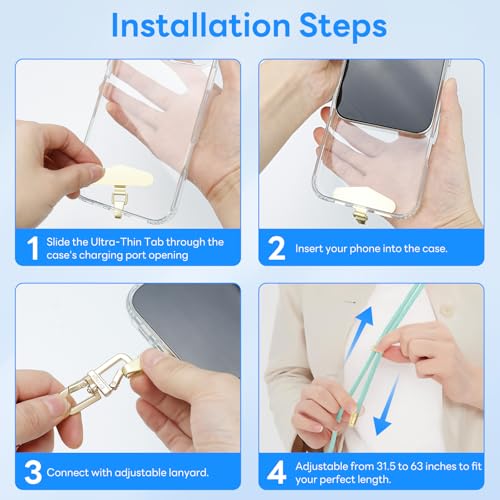 Installation Steps

1 Slide the Ultra-Thin Tab through the case's charging port opening

2 Insert your phone into the case.

3 Connect with adjustable lanyard.

4 Adjustable from 31.5 to 63 inches to fit your perfect length.