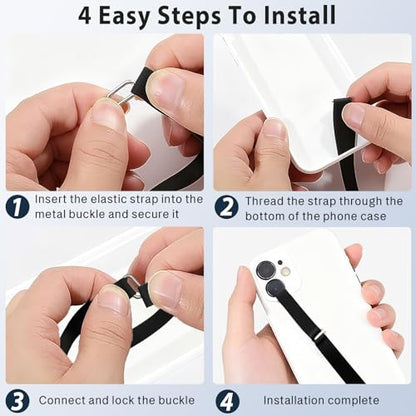 4 Easy Steps To Install

1 Insert the elastic strap into the metal buckle and secure it

2 Thread the strap through the bottom of the phone case

3 Connect and lock the buckle

4 Installation complete