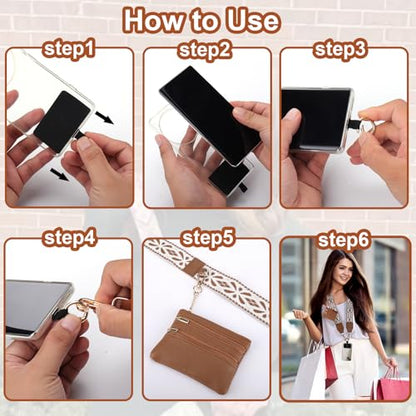 How to Use

step1

step2

step3

step4

step5

step6