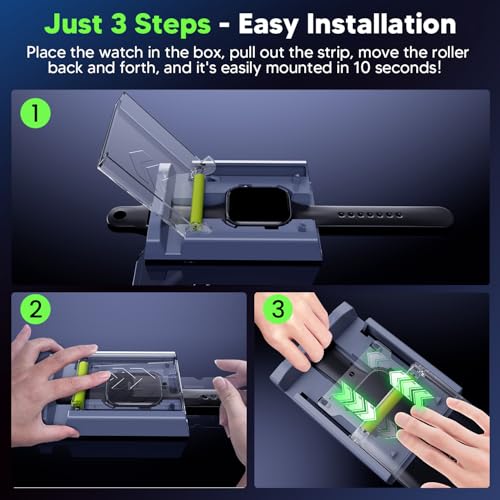 Just 3 Steps - Easy Installation

Place the watch in the box, pull out the strip, move the roller back and forth, and it's easily mounted in 10 seconds!

1

2

3