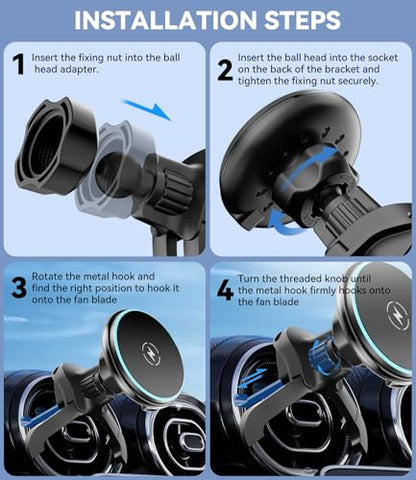 INSTALLATION STEPS

1 Insert the fixing nut into the ball head adapter.

2 Insert the ball head into the socket on the back of the bracket and tighten the fixing nut securely.

3 Rotate the metal hook and find the right position to hook it onto the fan blade

4 Turn the threaded knob until the metal hook firmly hooks onto the fan blade