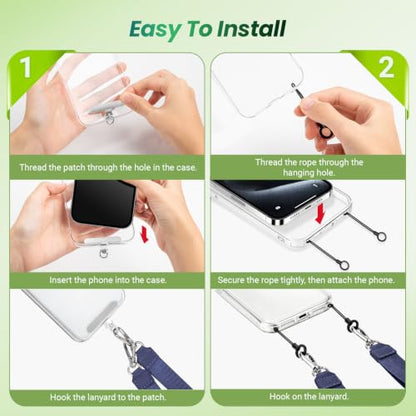 Easy To Install

1

Thread the patch through the hole in the case.

Insert the phone into the case.

Hook the lanyard to the patch.

2

Thread the rope through the hanging hole.

Secure the rope tightly, then attach the phone.

Hook on the lanyard.