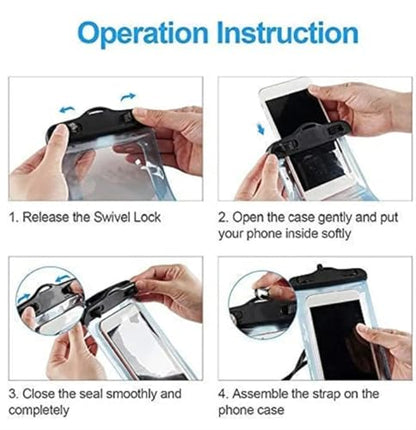 Operation Instruction

1. Release the Swivel Lock

2. Open the case gently and put your phone inside softly

3. Close the seal smoothly and completely

4. Assemble the strap on the phone case