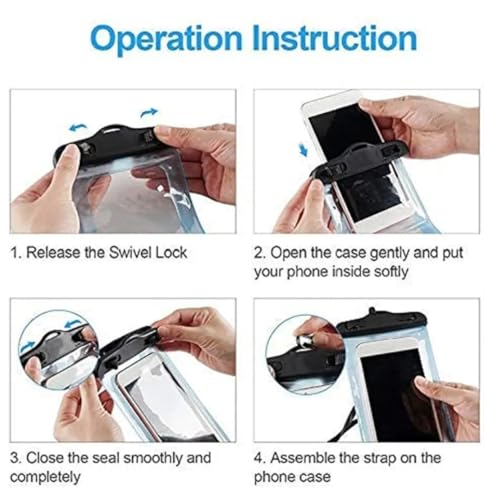 Operation Instruction

1. Release the Swivel Lock

2. Open the case gently and put your phone inside softly

3. Close the seal smoothly and completely

4. Assemble the strap on the phone case