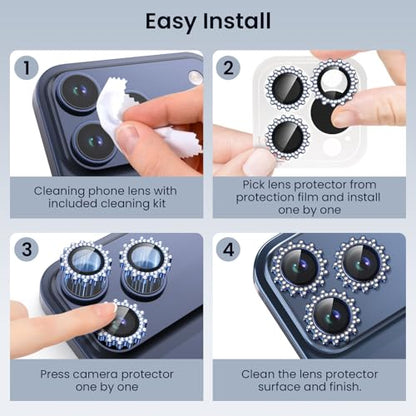 Easy Install

1

Cleaning phone lens with included cleaning kit

2

Pick lens protector from protection film and install one by one

3

Press camera protector one by one

4

Clean the lens protector surface and finish.