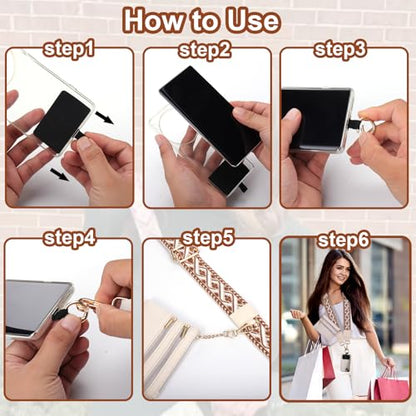 How to Use

step1

step2

step3

step4

step5

step6