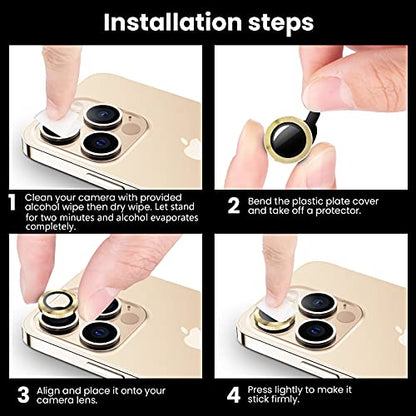 Installation steps

1 Clean your camera with provided alcohol wipe then dry wipe. Let stand for two minutes and alcohol evaporates completely.

2 Bend the plastic plate cover and take off a protector.

3 Align and place it onto your camera lens.

4 Press lightly to make it stick firmly.