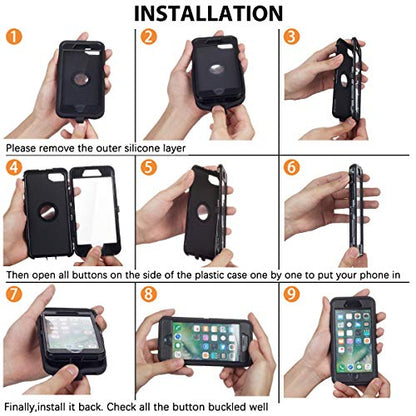 INSTALLATION

1

2

3

Please remove the outer silicone layer

4

5

6

Then open all buttons on the side of the plastic case one by one to put your phone in

7

8

9

Finally,install it back. Check all the button buckled well