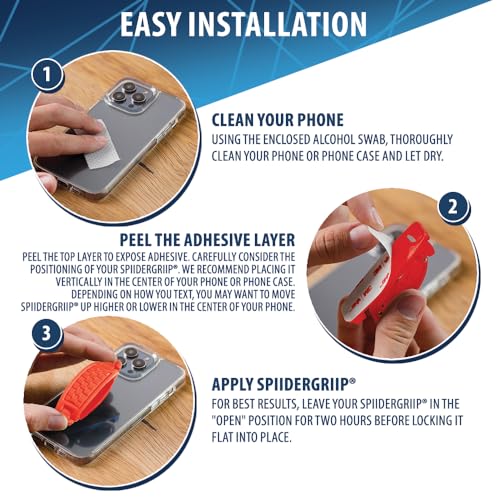 EASY INSTALLATION

1

CLEAN YOUR PHONE
USING THE ENCLOSED ALCOHOL SWAB, THOROUGHLY CLEAN YOUR PHONE OR PHONE CASE AND LET DRY.

2

PEEL THE ADHESIVE LAYER
PEEL THE TOP LAYER TO EXPOSE ADHESIVE. CAREFULLY CONSIDER THE POSITIONING OF YOUR SPIIDERGRIIP®. WE RECOMMEND PLACING IT VERTICALLY IN THE CENTER OF YOUR PHONE OR PHONE CASE. DEPENDING ON HOW YOU TEXT, YOU MAY WANT TO MOVE SPIIDERGRIIP® UP HIGHER OR LOWER IN THE CENTER OF YOUR PHONE.

3

APPLY SPIIDERGRIIP®
FOR BEST RESULTS, LEAVE YOUR SPIIDERGRIIP® IN THE "OPEN" POSITION FOR TWO HOURS BEFORE LOCKING IT FLAT INTO PLACE.