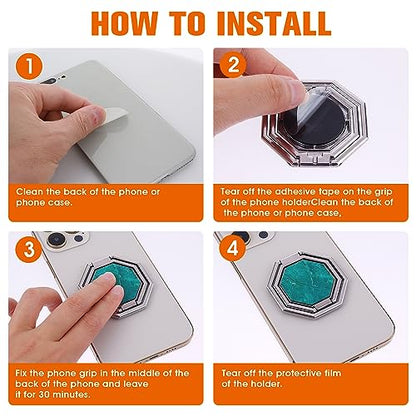 HOW TO INSTALL

1

Clean the back of the phone or phone case.

2

Tear off the adhesive tape on the grip of the phone holderClean the back of the phone or phone case,

3

Fix the phone grip in the middle of the back of the phone and leave it for 30 minutes.

4

Tear off the protective film of the holder.