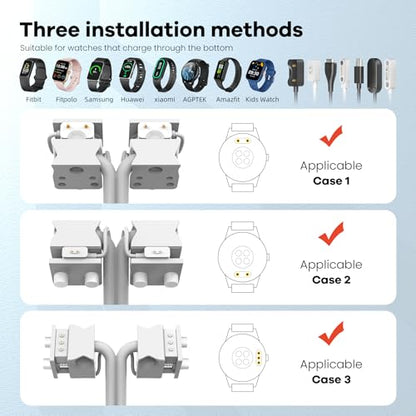 Three installation methods

Suitable for watches that charge through the bottom

Fitbit Fitpolo Samsung Huawei xiaomi AGPTEK Amazfit Kids Watch

Applicable
Case 1

Applicable
Case 2

Applicable
Case 3