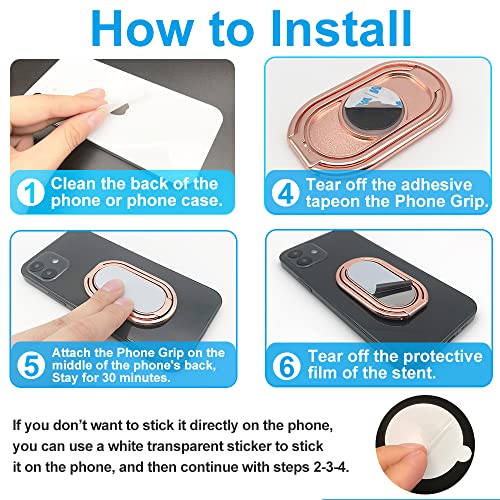 How to Install

1 Clean the back of the phone or phone case.

4 Tear off the adhesive tapeon the Phone Grip.

5 Attach the Phone Grip on the middle of the phone's back, Stay for 30 minutes.

6 Tear off the protective film of the stent.

If you don't want to stick it directly on the phone, you can use a white transparent sticker to stick it on the phone, and then continue with steps 2-3-4.