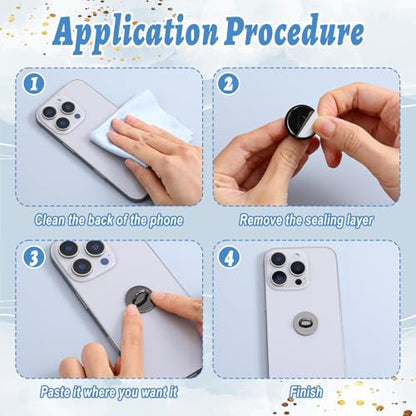 Application Procedure

1

Clean the back of the phone

2

Remove the sealing layer

3

Paste it where you want it

4

Finish