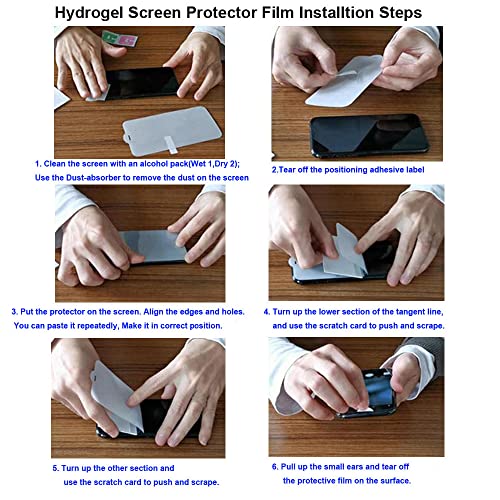 Hydrogel Screen Protector Film Installtion Steps

1. Clean the screen with an alcohol pack(Wet 1,Dry 2);
Use the Dust-absorber to remove the dust on the screen

2.Tear off the positioning adhesive label

3. Put the protector on the screen. Align the edges and holes.
You can paste it repeatedly, Make it in correct position.

4. Turn up the lower section of the tangent line,
and use the scratch card to push and scrape.

5. Turn up the other section and
use the scratch card to push and scrape.

6. Pull up the small ears and tear off
the protective film on the surface.