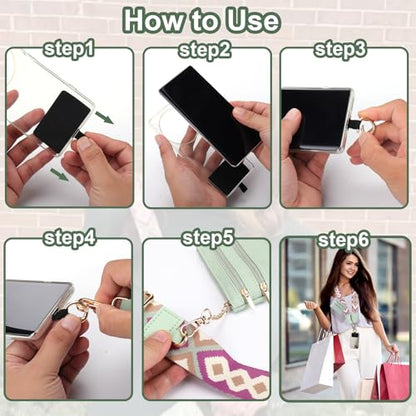 How to Use

step1

step2

step3

step4

step5

step6