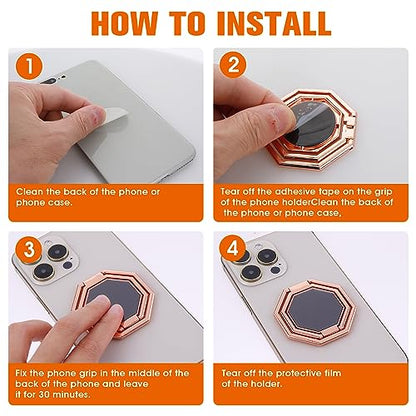 HOW TO INSTALL

1

Clean the back of the phone or phone case.

2

Tear off the adhesive tape on the grip of the phone holderClean the back of the phone or phone case,

3

Fix the phone grip in the middle of the back of the phone and leave it for 30 minutes.

4

Tear off the protective film of the holder.