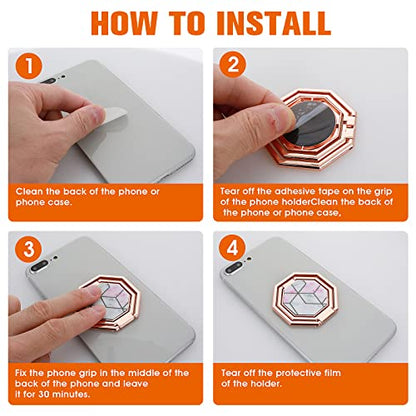 HOW TO INSTALL

1

Clean the back of the phone or phone case.

2

Tear off the adhesive tape on the grip of the phone holderClean the back of the phone or phone case.

3

Fix the phone grip in the middle of the back of the phone and leave it for 30 minutes.

4

Tear off the protective film of the holder.