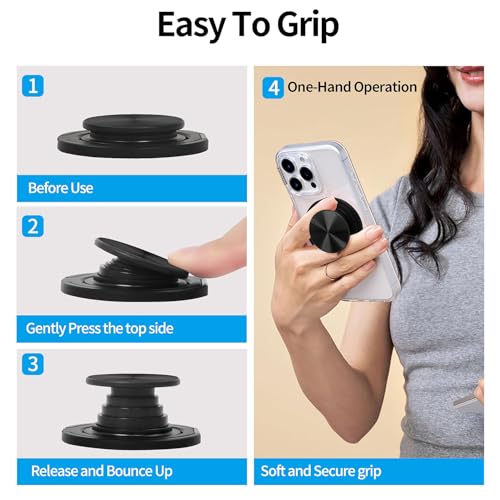 Easy To Grip

1

Before Use

2

Gently Press the top side

3

Release and Bounce Up

4 One-Hand Operation

Soft and Secure grip