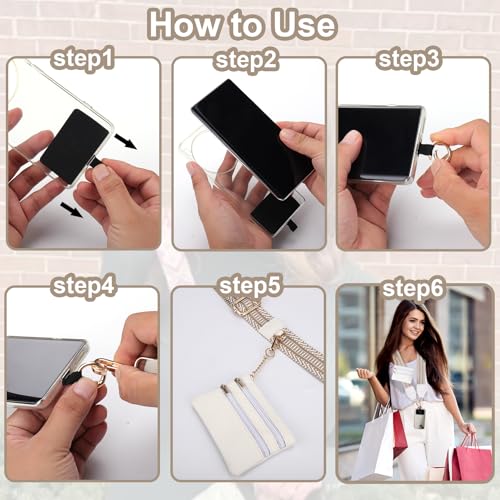 How to Use

step1

step2

step3

step4

step5

step6