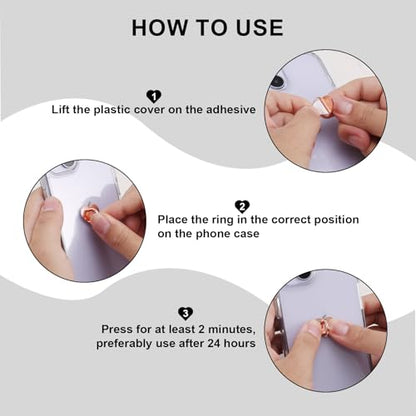 HOW TO USE

1
Lift the plastic cover on the adhesive

2
Place the ring in the correct position on the phone case

3
Press for at least 2 minutes, preferably use after 24 hours