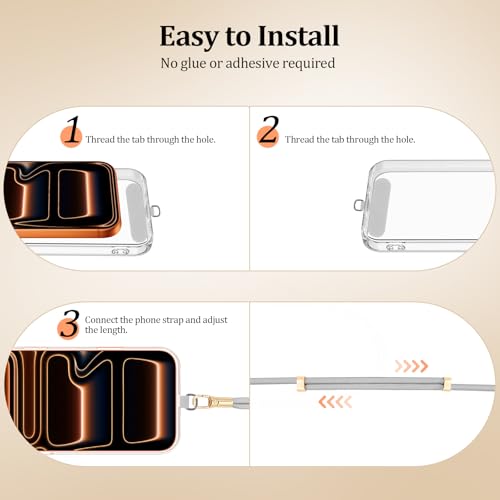 Easy to Install
No glue or adhesive required

1 Thread the tab through the hole.

2 Thread the tab through the hole.

3 Connect the phone strap and adjust the length.