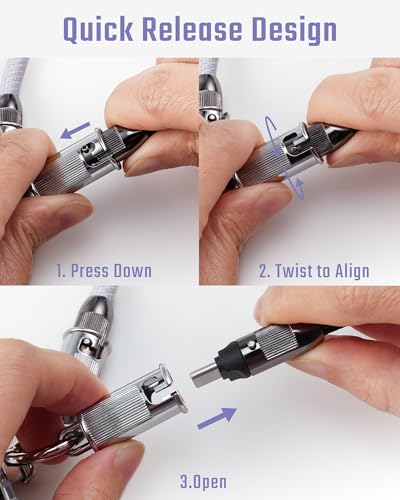 Quick Release Design

1. Press Down

2. Twist to Align

3.Open