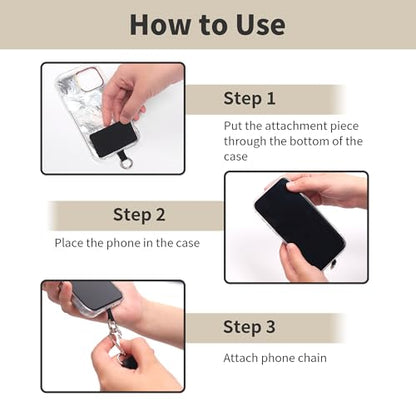 How to Use

Step 1

Put the attachment piece through the bottom of the case

Step 2

Place the phone in the case

Step 3

Attach phone chain